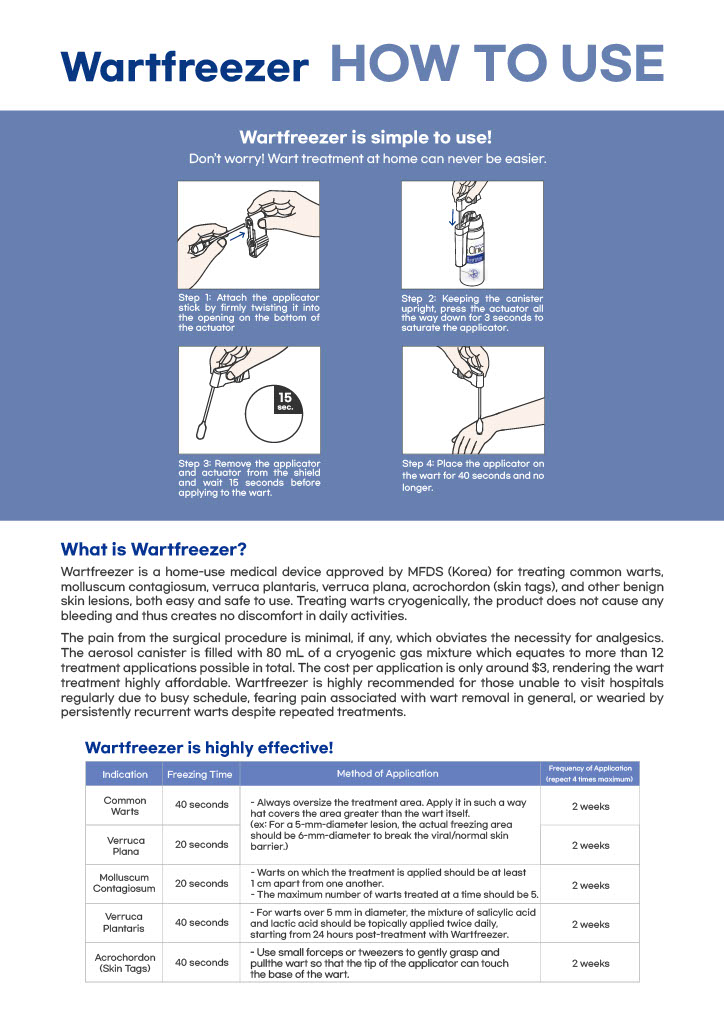 Wartfreezer HOW TO USE

Wartfreezer is simple to use!
Don't worry! Wart treatment at home can never be easier.

Step 1: Attach the applicator stick by firmly twisting it into the opening on the bottom of the actuator

Step 2: Keeping the canister upright, press the actuator all the way down for 3 seconds to saturate the applicator.

15 sec.

Step 3: Remove the applicator and actuator from the shield and wait 15 seconds before applying to the wart.

Step 4: Place the applicator on the wart for 40 seconds and no longer.

What is Wartfreezer?

Wartfreezer is a home-use medical device approved by MFDS (Korea) for treating common warts, molluscum contagiosum, verruca plantaris, verruca plana, acrochordon (skin tags), and other benign skin lesions, both easy and safe to use. Treating warts cryogenically, the product does not cause any bleeding and thus creates no discomfort in daily activities.

The pain from the surgical procedure is minimal, if any, which obviates the necessity for analgesics. The aerosol canister is filled with 80 mL of a cryogenic gas mixture which equates to more than 12 treatment applications possible in total. The cost per application is only around $3, rendering the wart treatment highly affordable. Wartfreezer is highly recommended for those unable to visit hospitals regularly due to busy schedule, fearing pain associated with wart removal in general, or wearied by persistently recurrent warts despite repeated treatments.

Wartfreezer is highly effective!

| Indication | Freezing Time | Method of Application | Frequency of Application (repeat 4 times maximum) |
|---|---|---|---|
| Common Warts | 40 seconds | - Always oversize the treatment area. Apply it in such a way hat covers the area greater than the wart itself. (ex: For a 5-mm-diameter lesion, the actual freezing area should be 6-mm-diameter to break the viral/normal skin barrier.) | 2 weeks |
| Verruca Plana | 20 seconds | | 2 weeks |
| Molluscum Contagiosum | 20 seconds | - Warts on which the treatment is applied should be at least 1 cm apart from one another. - The maximum number of warts treated at a time should be 5. | 2 weeks |
| Verruca Plantaris | 40 seconds | - For warts over 5 mm in diameter, the mixture of salicylic acid and lactic acid should be topically applied twice daily, starting from 24 hours post-treatment with Wartfreezer. | 2 weeks |
| Acrochordon (Skin Tags) | 40 seconds | - Use small forceps or tweezers to gently grasp and pullthe wart so that the tip of the applicator can touch the base of the wart. | 2 weeks |